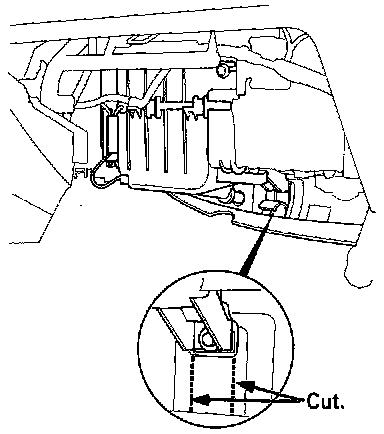 Cut.