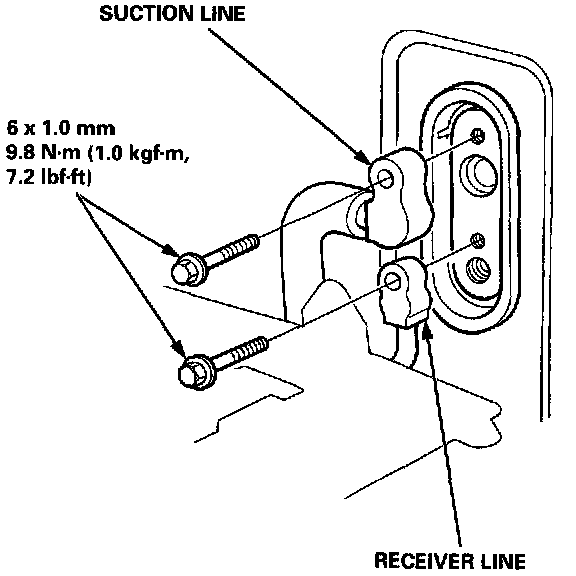 SUCTION LINE

6 x 1.0 mm
9.8 N·m (1.0 kgf·m, 7.2 lbf·ft)

RECEIVER LINE