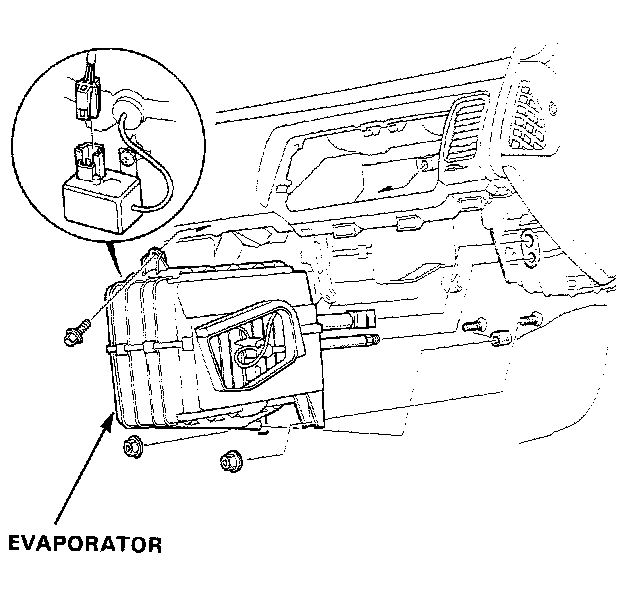 EVAPORATOR