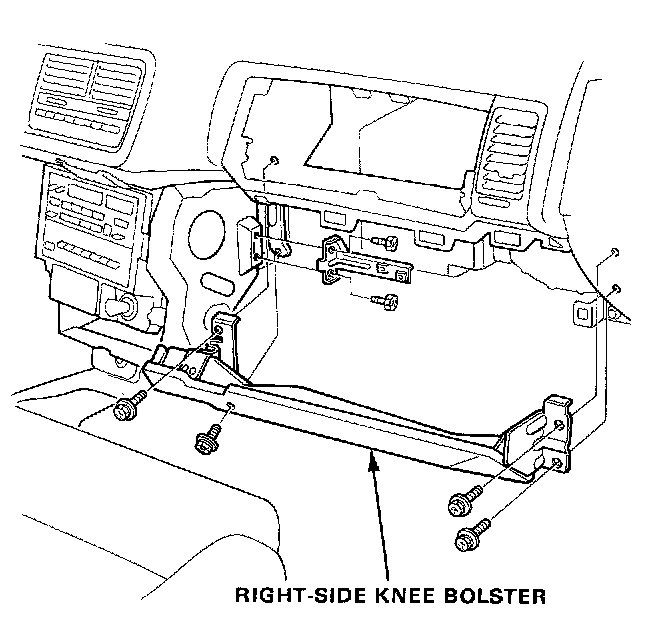 RIGHT-SIDE KNEE BOLSTER