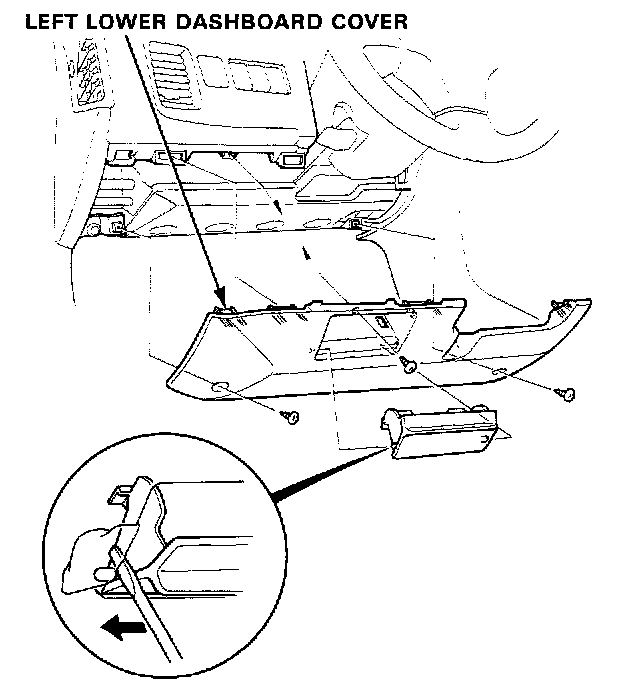 LEFT LOWER DASHBOARD COVER