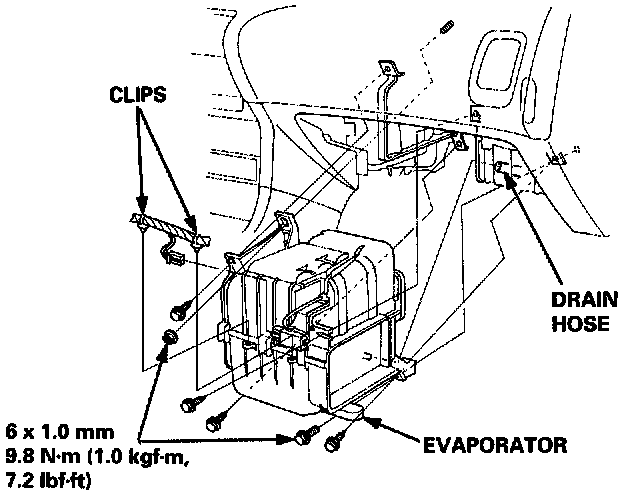 CLIPS

DRAIN HOSE

6 x 1.0 mm
9.8 N·m (1.0 kgf·m,
7.2 lbf·ft)

EVAPORATOR