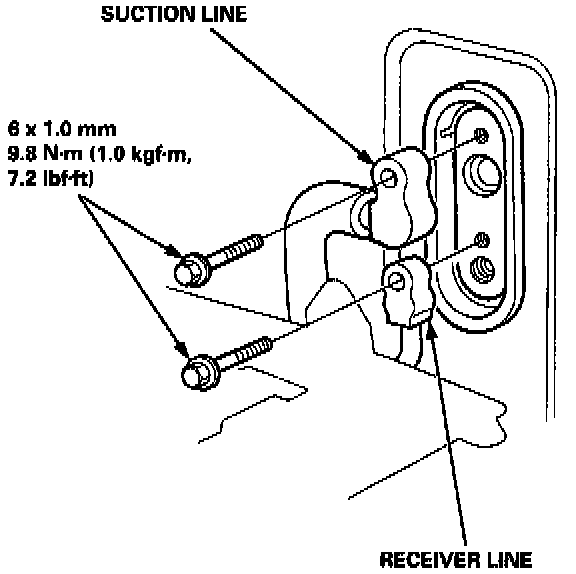 SUCTION LINE

6 x 1.0 mm
9.8 N·m (1.0 kgf·m, 7.2 lbf·ft)

RECEIVER LINE