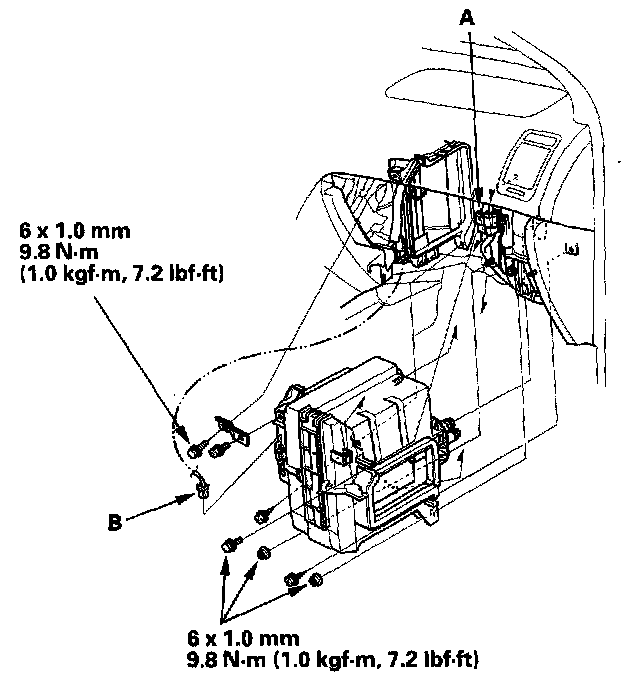 A

6 x 1.0 mm
9.8 N·m
(1.0 kgf·m, 7.2 lbf·ft)

B

6 x 1.0 mm
9.8 N·m (1.0 kgf·m, 7.2 lbf·ft)