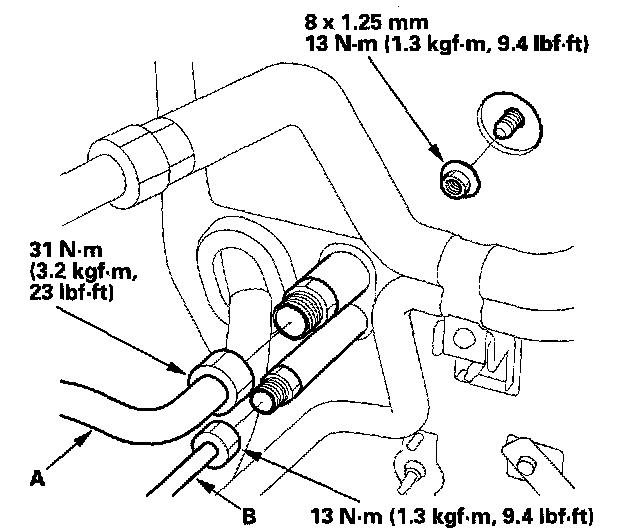 8 x 1.25 mm
13 N·m (1.3 kgf·m, 9.4 lbf·ft)

31 N·m
(3.2 kgf·m,
23 lbf·ft)

A

B

13 N·m (1.3 kgf·m, 9.4 lbf·ft)