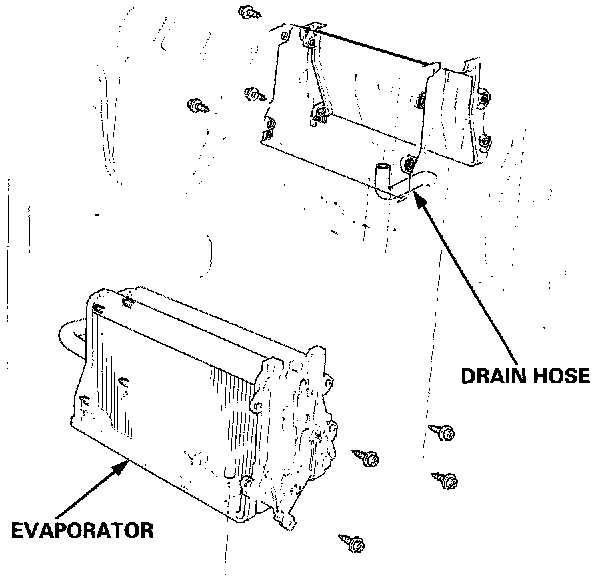 DRAIN HOSE

EVAPORATOR