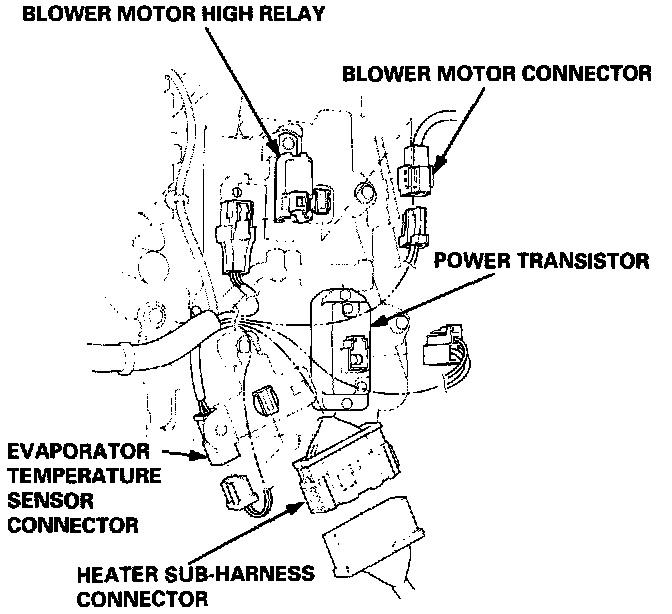 BLOWER MOTOR HIGH RELAY

BLOWER MOTOR CONNECTOR

POWER TRANSISTOR

EVAPORATOR TEMPERATURE SENSOR CONNECTOR

HEATER SUB-HARNESS CONNECTOR