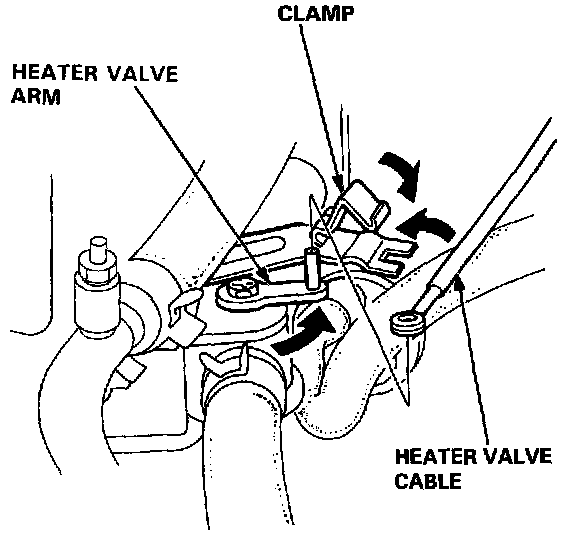 CLAMP

HEATER VALVE ARM

HEATER VALVE CABLE