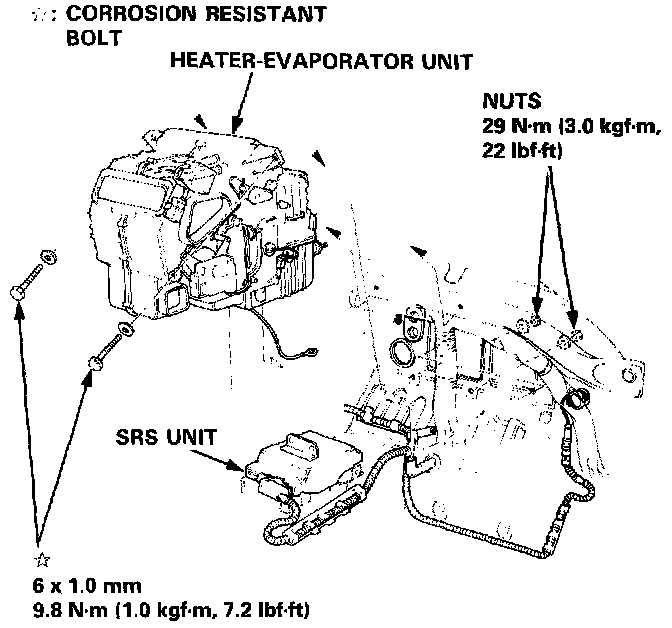 ☆: CORROSION RESISTANT BOLT

HEATER-EVAPORATOR UNIT

NUTS
29 N·m (3.0 kgf·m, 22 lbf·ft)

SRS UNIT

☆
6 x 1.0 mm
9.8 N·m (1.0 kgf·m, 7.2 lbf·ft)