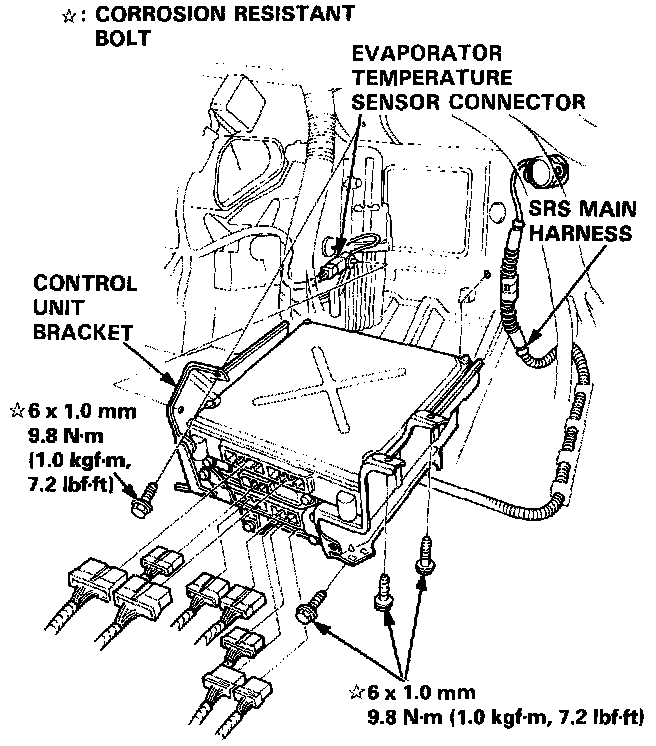 ☆: CORROSION RESISTANT BOLT

EVAPORATOR TEMPERATURE SENSOR CONNECTOR

SRS MAIN HARNESS

CONTROL UNIT BRACKET

☆6 x 1.0 mm
9.8 N·m
(1.0 kgf·m,
7.2 lbf·ft)

☆6 x 1.0 mm
9.8 N·m (1.0 kgf·m, 7.2 lbf·ft)