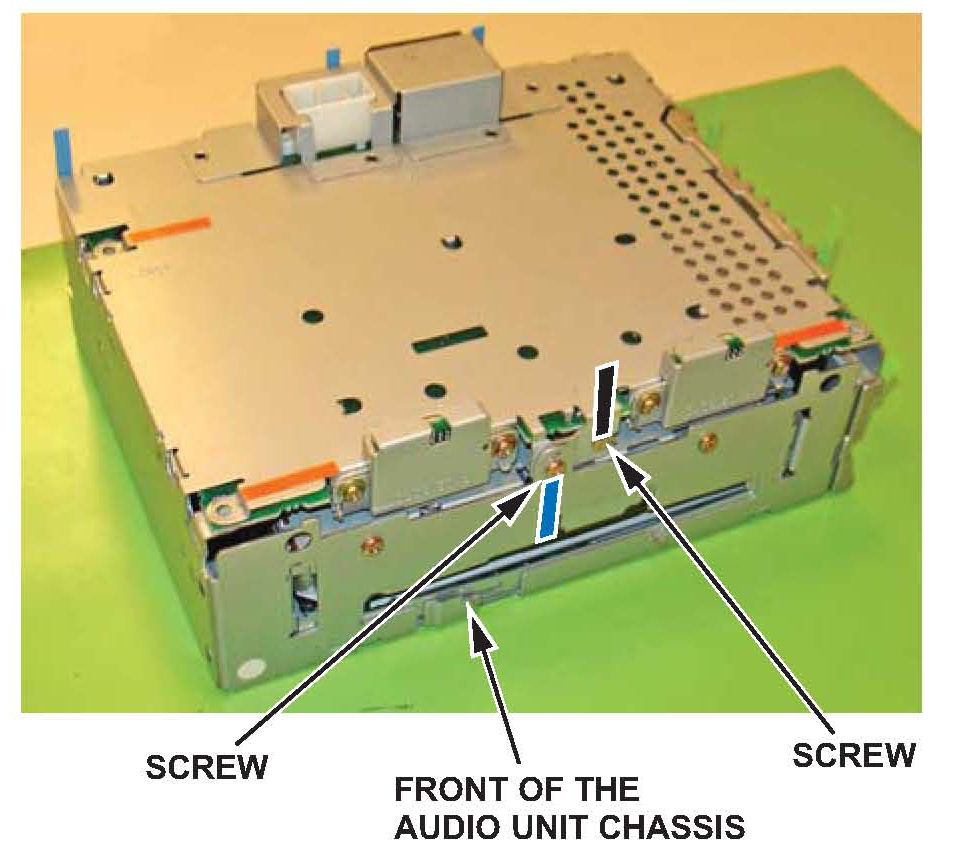 SCREW

FRONT OF THE AUDIO UNIT CHASSIS

SCREW