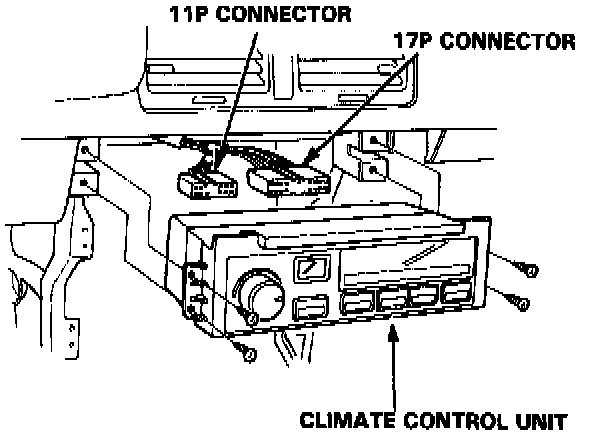 11P CONNECTOR

17P CONNECTOR

CLIMATE CONTROL UNIT