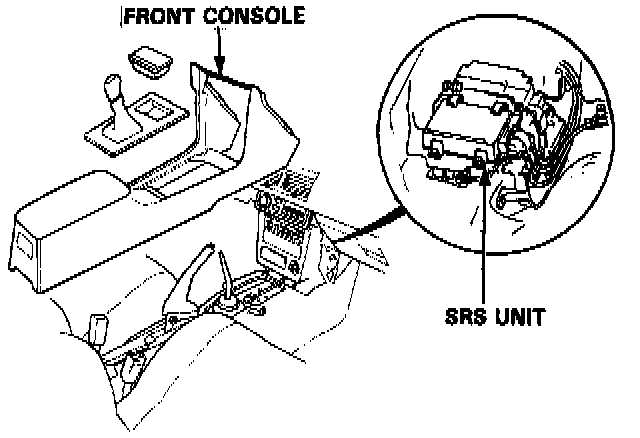 FRONT CONSOLE

SRS UNIT