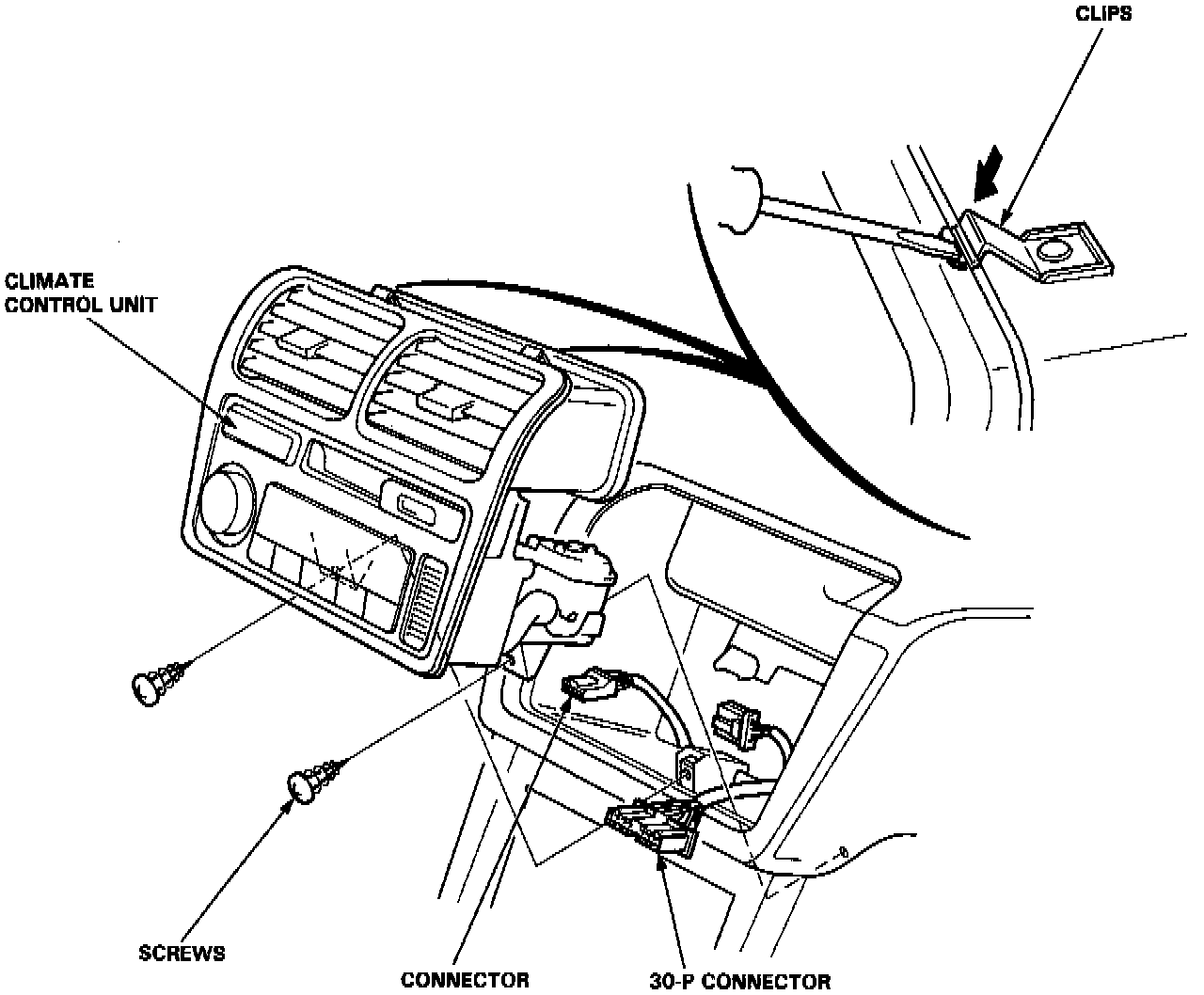 CLIPS

CLIMATE CONTROL UNIT

SCREWS

CONNECTOR

30-P CONNECTOR