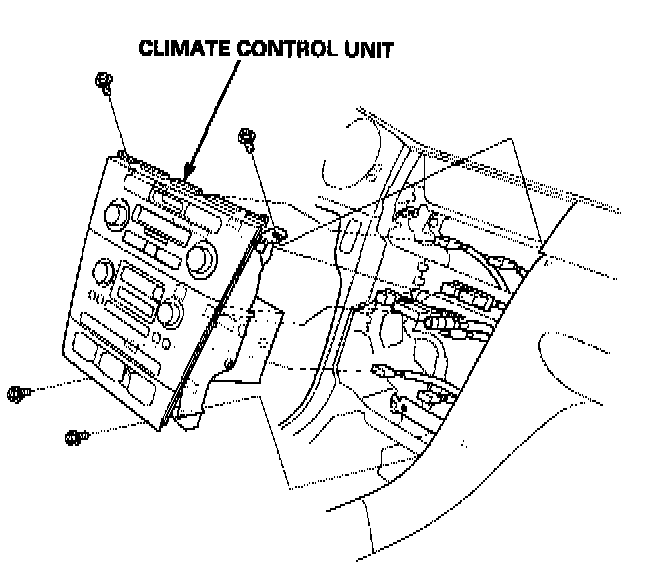 CLIMATE CONTROL UNIT