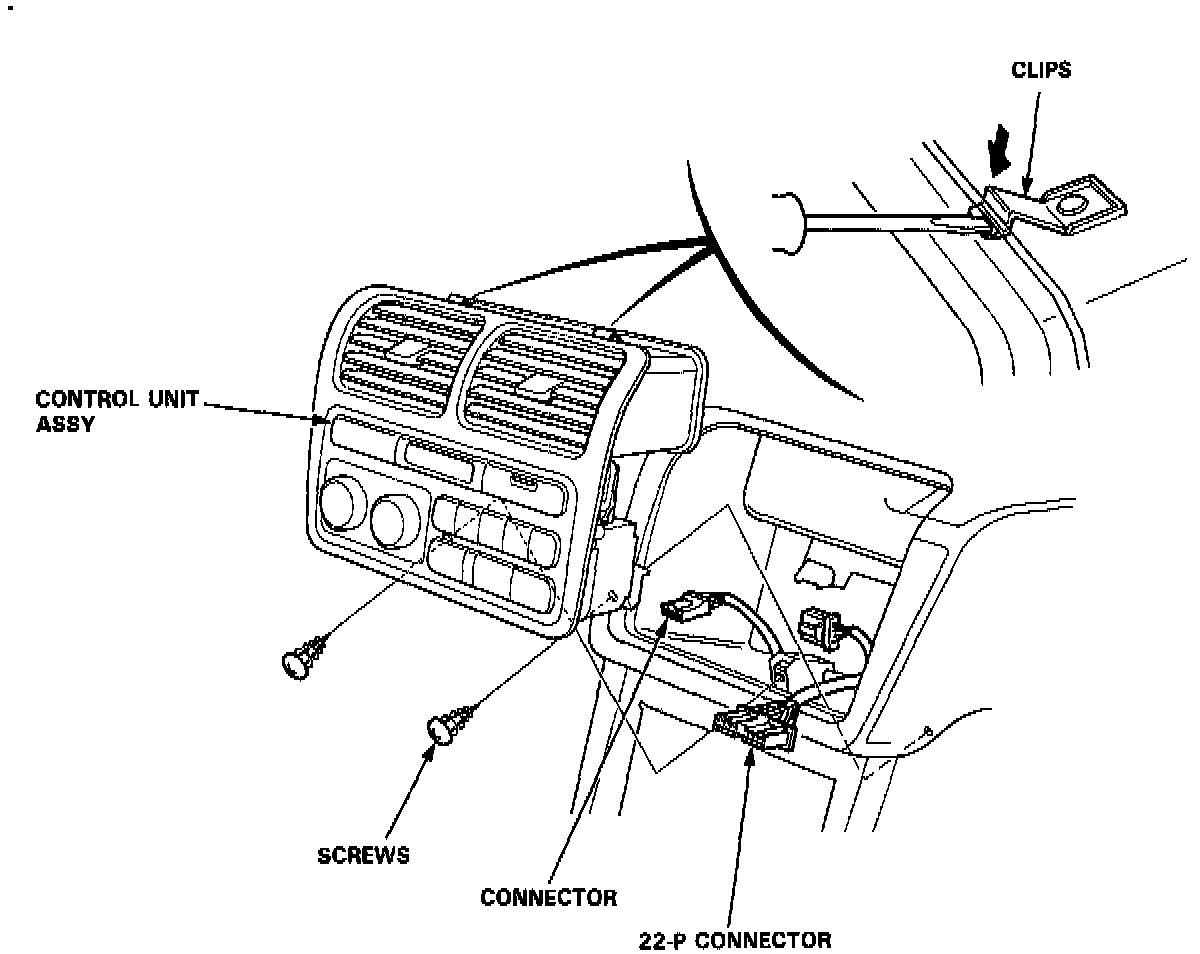 CLIPS

CONTROL UNIT ASSY

SCREWS

CONNECTOR

22-P CONNECTOR