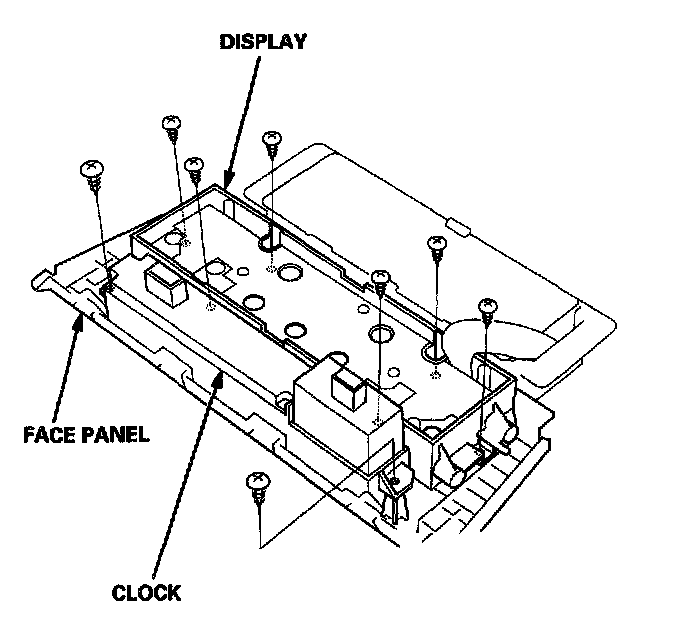 DISPLAY

FACE PANEL

CLOCK