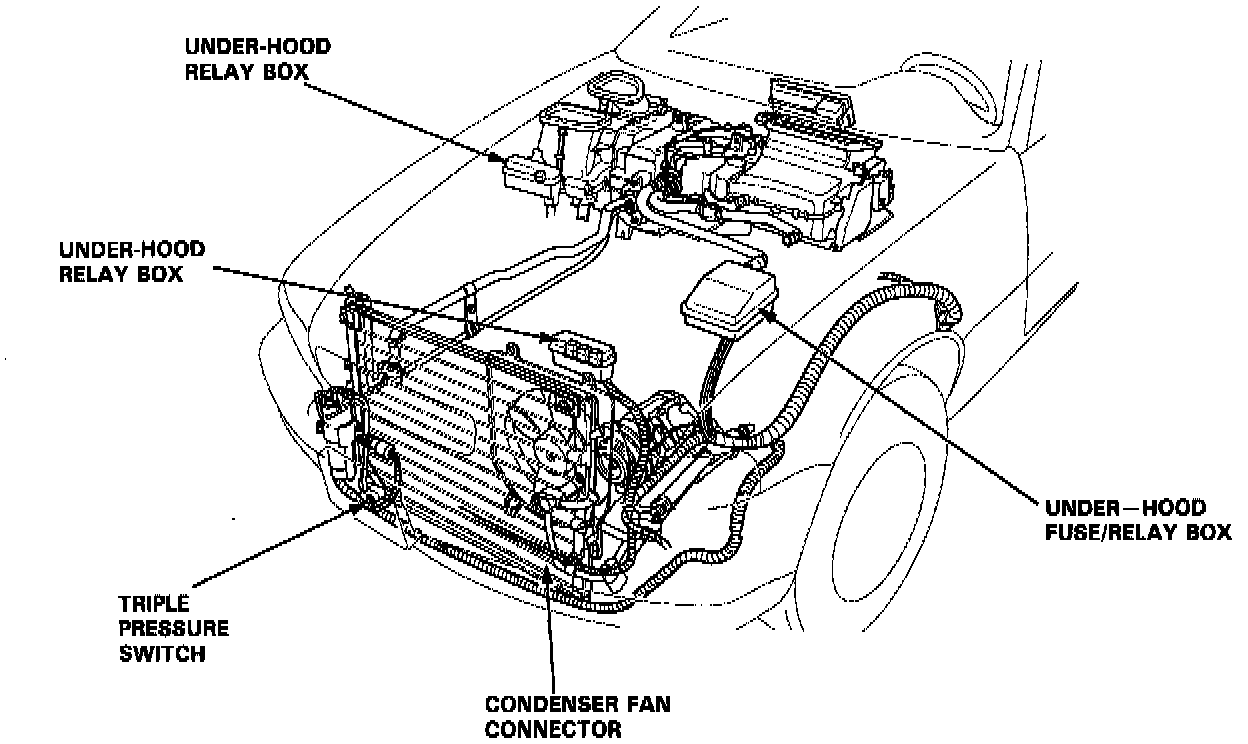 UNDER-HOOD RELAY BOX

UNDER-HOOD RELAY BOX

UNDER—HOOD FUSE/RELAY BOX

TRIPLE PRESSURE SWITCH

CONDENSER FAN CONNECTOR