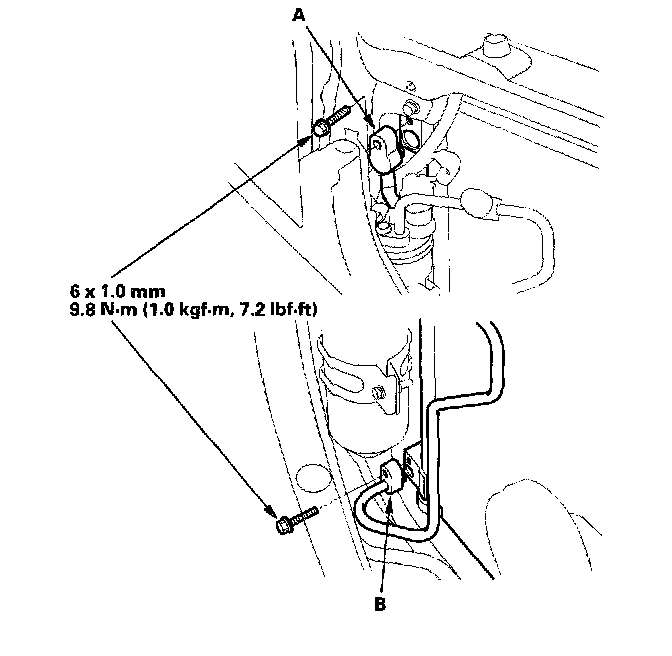 A

6 x 1.0 mm
9.8 N·m (1.0 kgf·m, 7.2 lbf·ft)

B