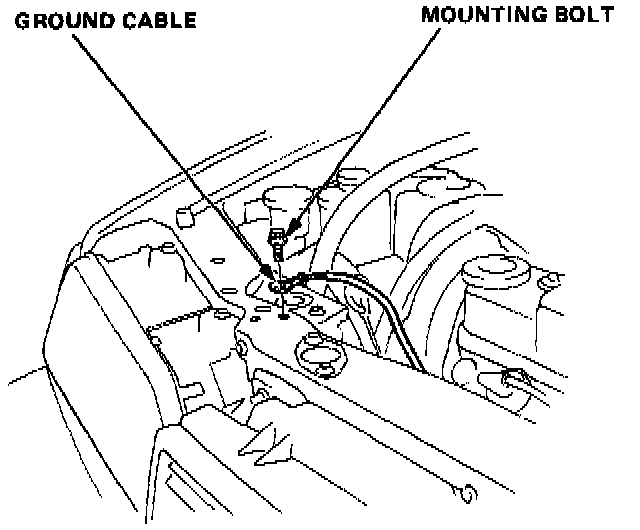 GROUND CABLE

MOUNTING BOLT