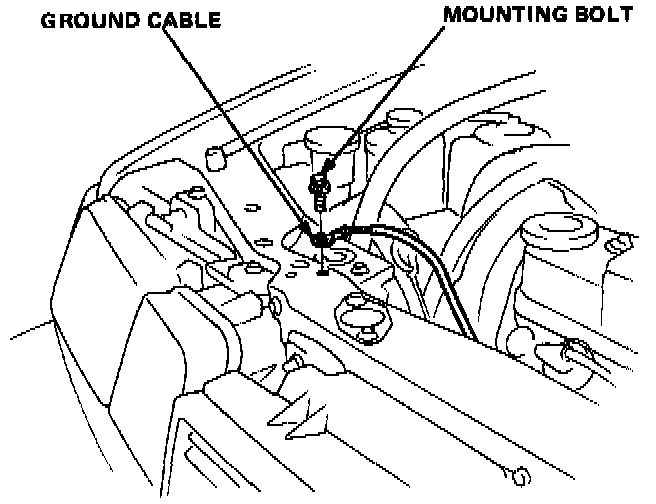 GROUND CABLE

MOUNTING BOLT