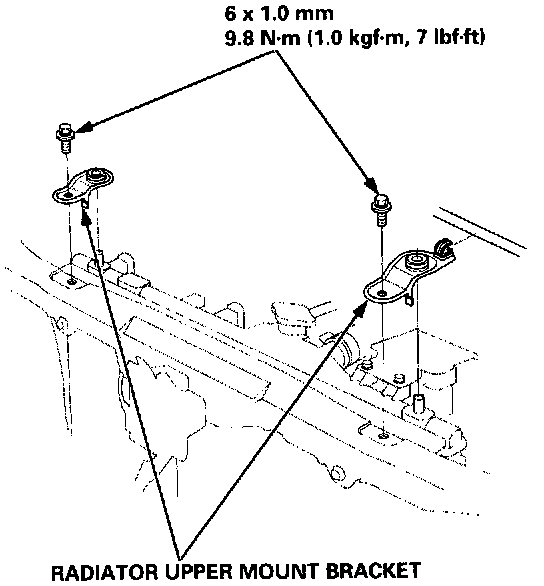 6 x 1.0 mm
9.8 N·m (1.0 kgf·m, 7 lbf·ft)

RADIATOR UPPER MOUNT BRACKET