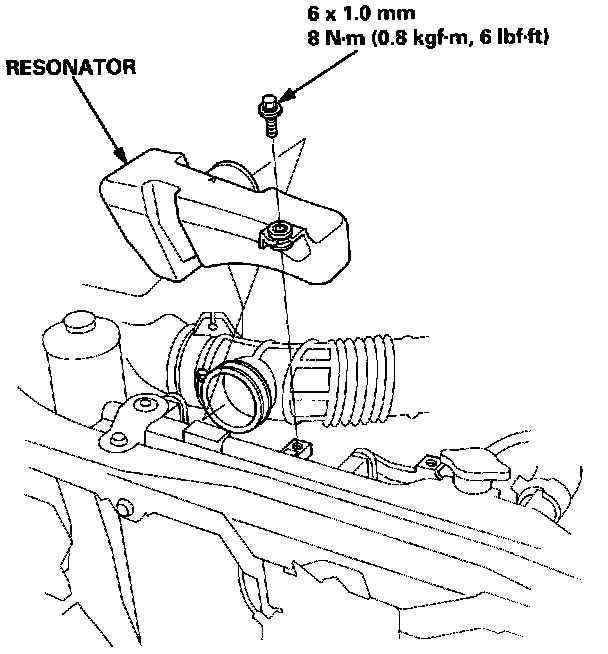 6 x 1.0 mm
8 N·m (0.8 kgf·m, 6 lbf·ft)

RESONATOR