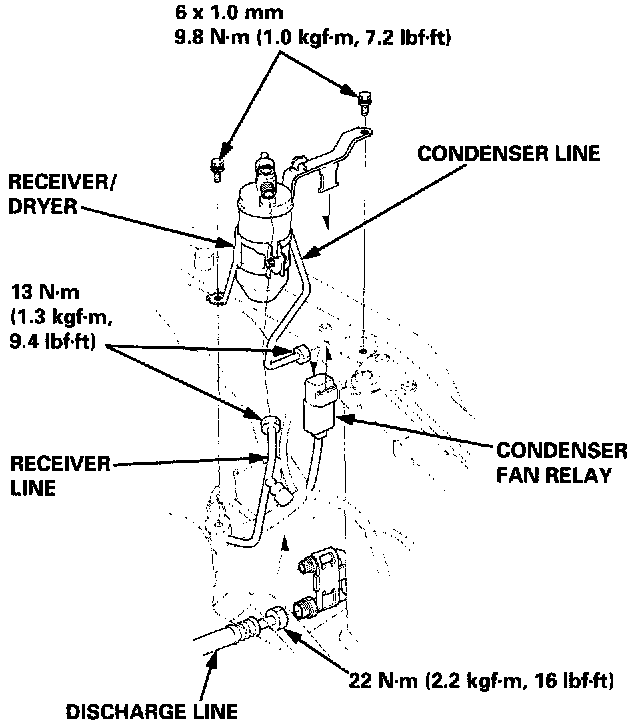 6 x 1.0 mm
9.8 N·m (1.0 kgf·m, 7.2 lbf·ft)

CONDENSER LINE

RECEIVER/
DRYER

13 N·m
(1.3 kgf·m,
9.4 lbf·ft)

RECEIVER
LINE

CONDENSER
FAN RELAY

22 N·m (2.2 kgf·m, 16 lbf·ft)

DISCHARGE LINE