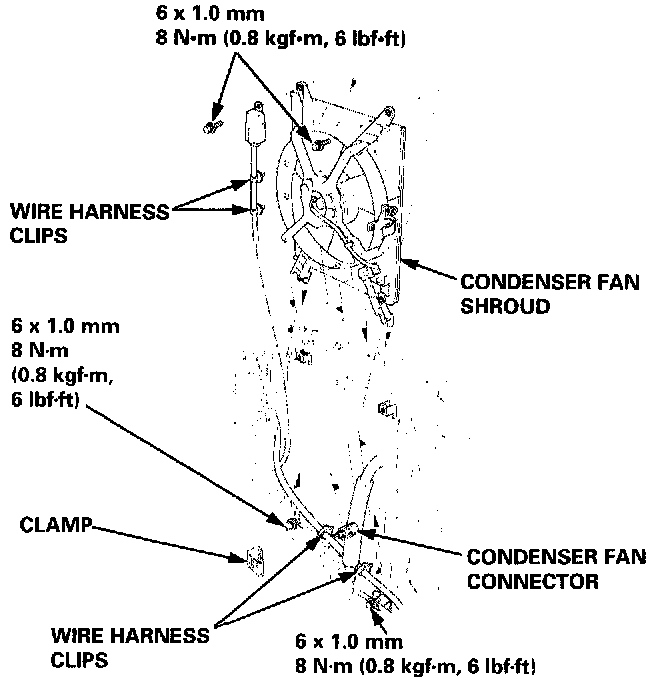 6 x 1.0 mm
8 N·m (0.8 kgf·m, 6 lbf·ft)

WIRE HARNESS CLIPS

CONDENSER FAN SHROUD

6 x 1.0 mm
8 N·m
(0.8 kgf·m,
6 lbf·ft)

CLAMP

CONDENSER FAN CONNECTOR

WIRE HARNESS CLIPS

6 x 1.0 mm
8 N·m (0.8 kgf·m, 6 lbf·ft)