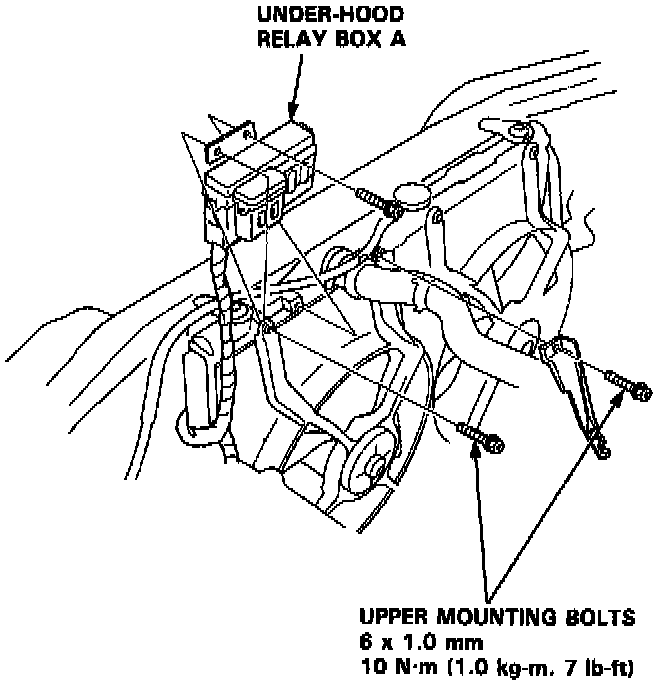 UNDER-HOOD
RELAY BOX A

UPPER MOUNTING BOLTS
6 x 1.0 mm
10 N·m (1.0 kg-m, 7 lb-ft)