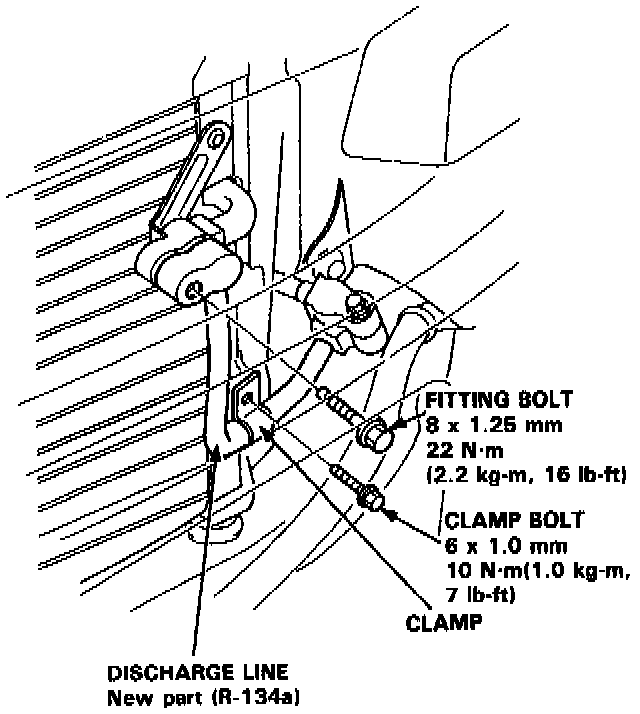 FITTING BOLT
8 x 1.25 mm
22 N·m
(2.2 kg-m, 16 lb-ft)

CLAMP BOLT
6 x 1.0 mm
10 N·m(1.0 kg-m, 7 lb-ft)

CLAMP

DISCHARGE LINE
New part (R-134a)