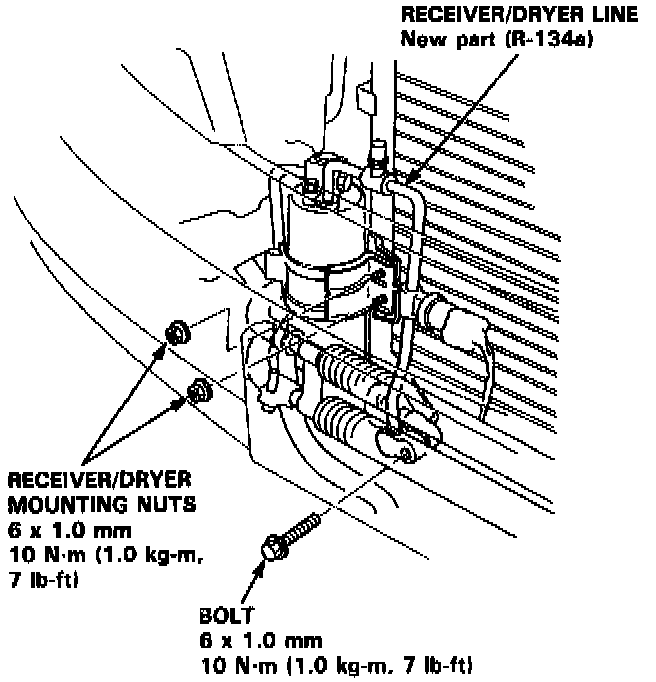 RECEIVER/DRYER LINE
New part (R-134a)

RECEIVER/DRYER
MOUNTING NUTS
6 x 1.0 mm
10 N·m (1.0 kg-m, 7 lb-ft)

BOLT
6 x 1.0 mm
10 N·m (1.0 kg-m, 7 lb-ft)