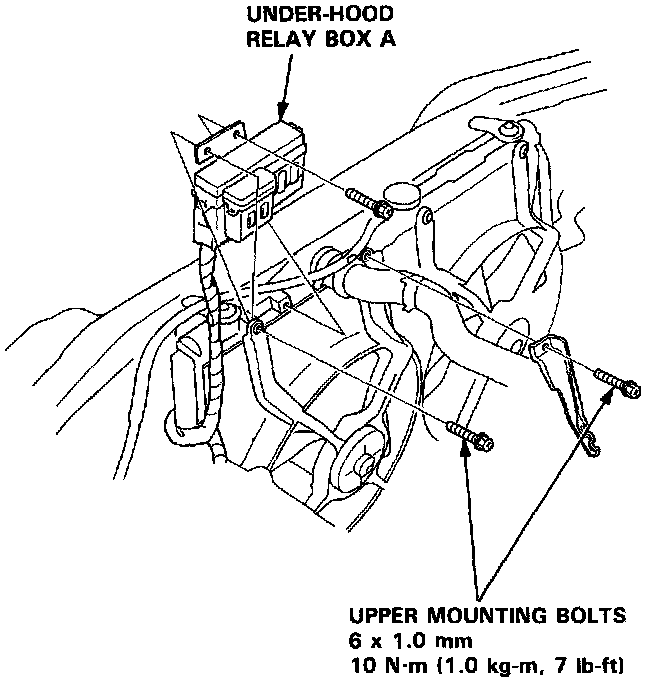 UNDER-HOOD
RELAY BOX A

UPPER MOUNTING BOLTS
6 x 1.0 mm
10 N·m (1.0 kg-m, 7 lb-ft)