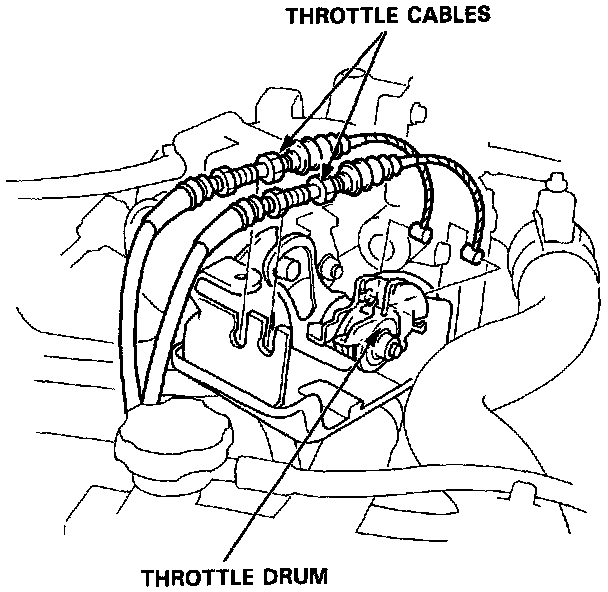 THROTTLE CABLES

THROTTLE DRUM