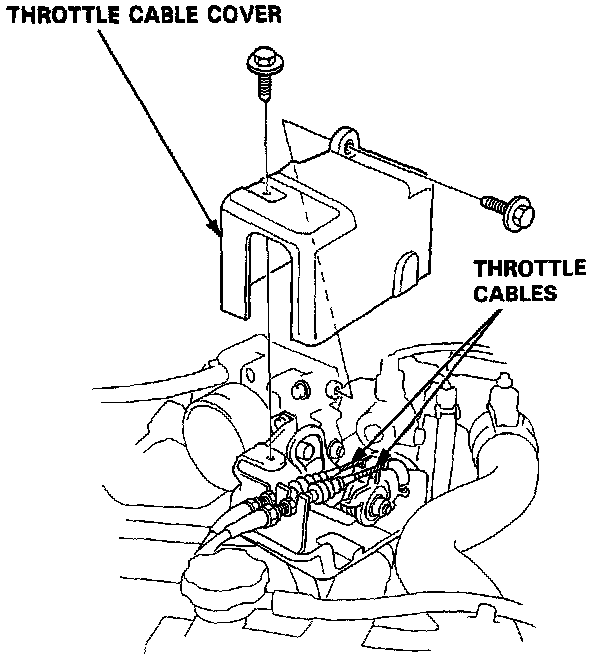 THROTTLE CABLE COVER

THROTTLE CABLES