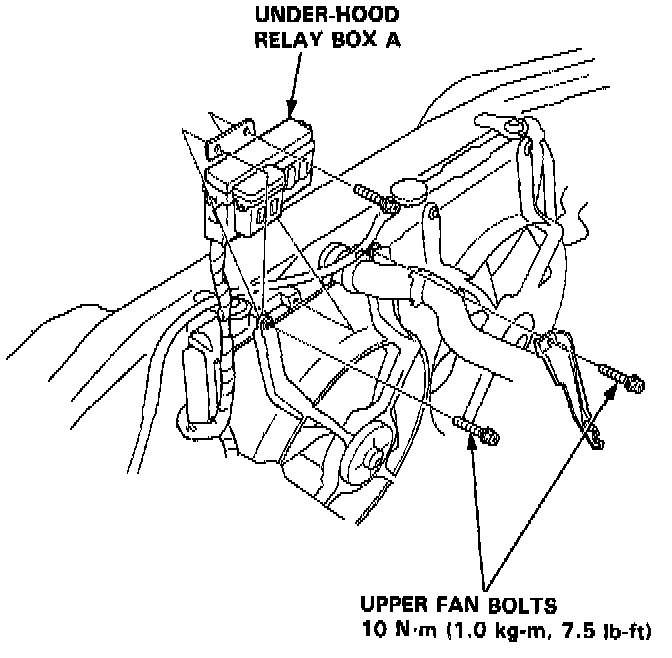 UNDER-HOOD
RELAY BOX A

UPPER FAN BOLTS
10 N·m (1.0 kg-m, 7.5 lb-ft)