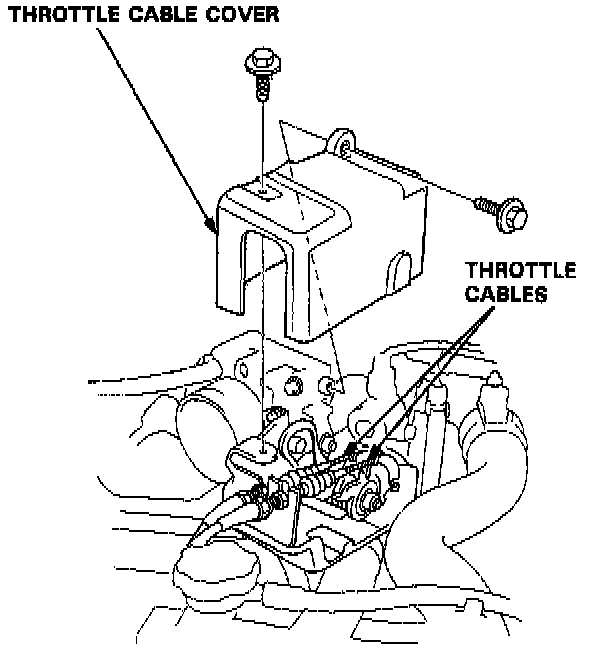 THROTTLE CABLE COVER

THROTTLE CABLES