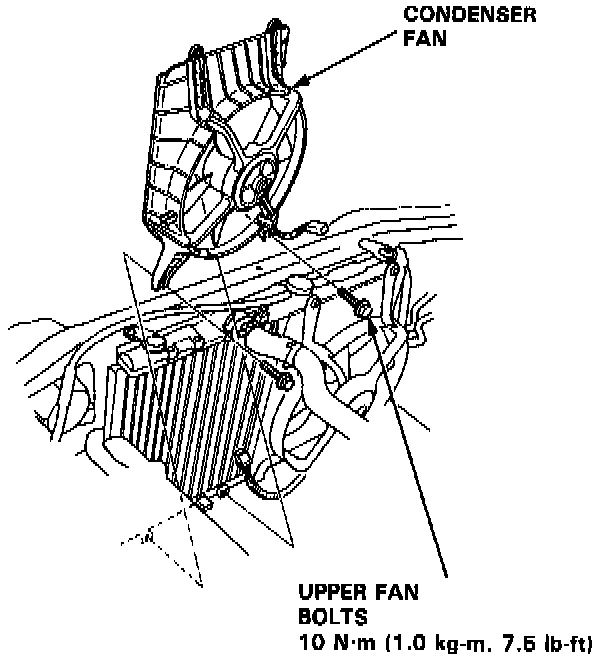 CONDENSER FAN

UPPER FAN BOLTS
10 N·m (1.0 kg-m. 7.5 lb-ft)