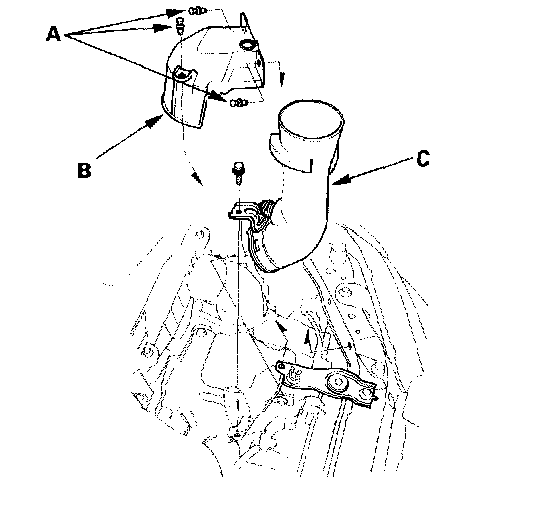 A
B
C