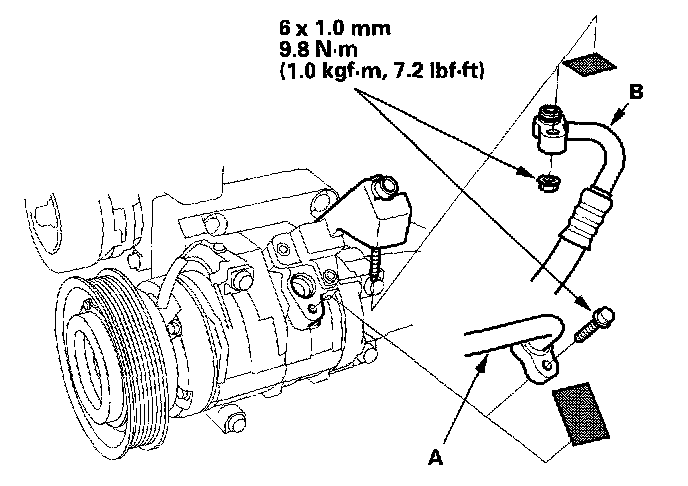 6 x 1.0 mm
9.8 N·m
(1.0 kgf·m, 7.2 lbf·ft)

B

A