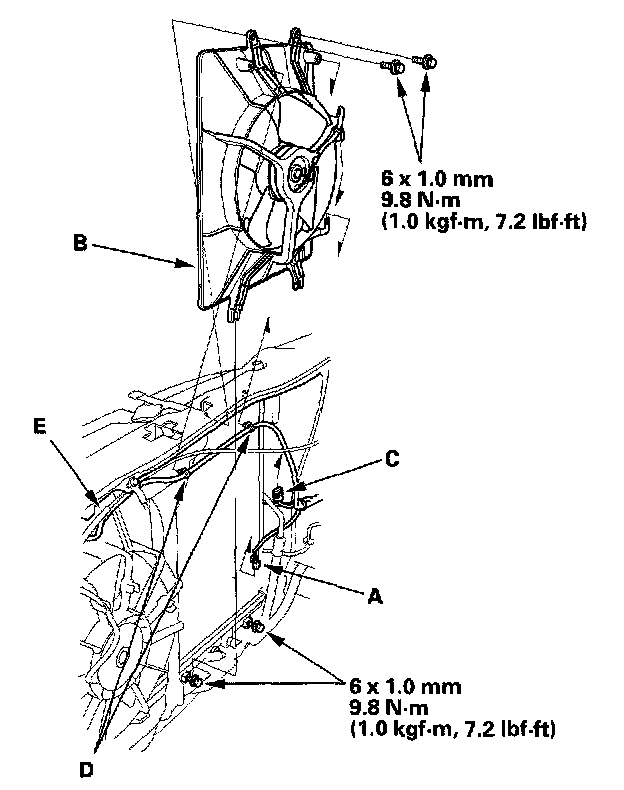 6 x 1.0 mm
9.8 N·m
(1.0 kgf·m, 7.2 lbf·ft)

B

E

C

A

6 x 1.0 mm
9.8 N·m
(1.0 kgf·m, 7.2 lbf·ft)

D