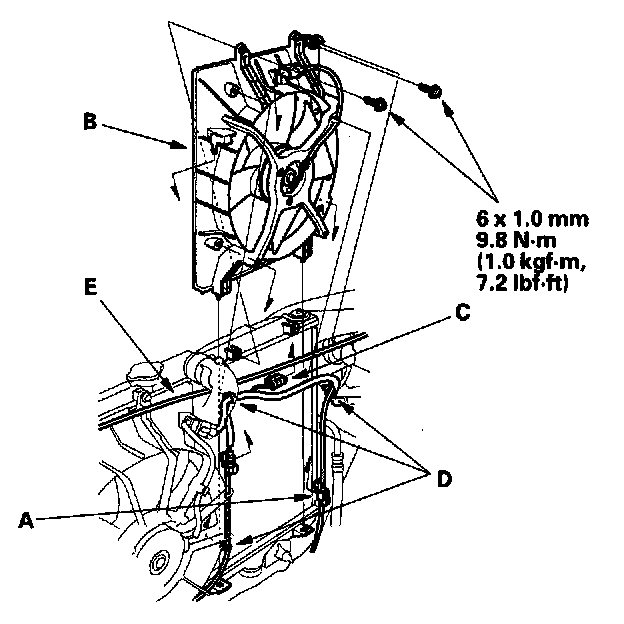 B

6 x 1.0 mm
9.8 N·m
(1.0 kgf·m,
7.2 lbf·ft)

E

C

D

A