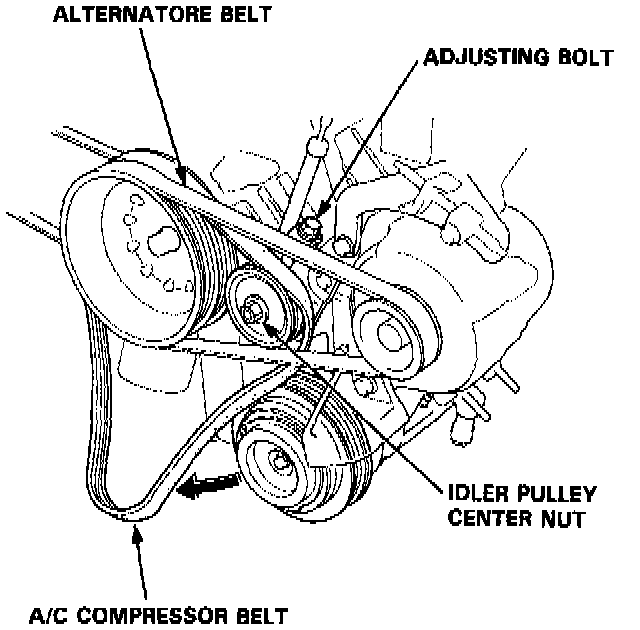 ALTERNATORE BELT

ADJUSTING BOLT

IDLER PULLEY CENTER NUT

A/C COMPRESSOR BELT