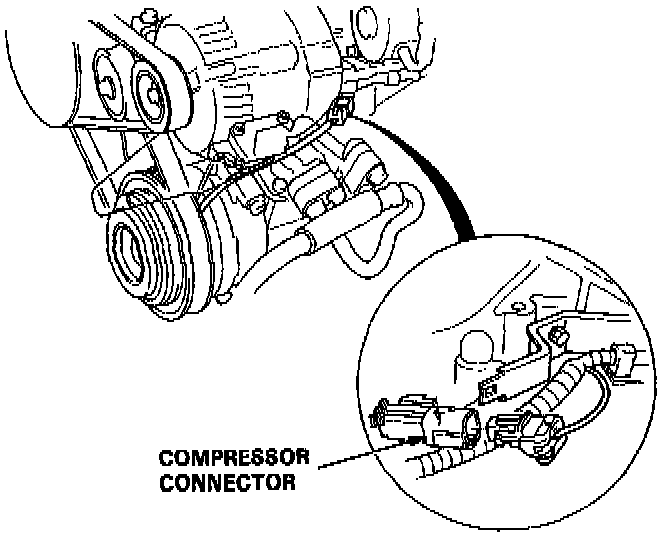 COMPRESSOR
CONNECTOR