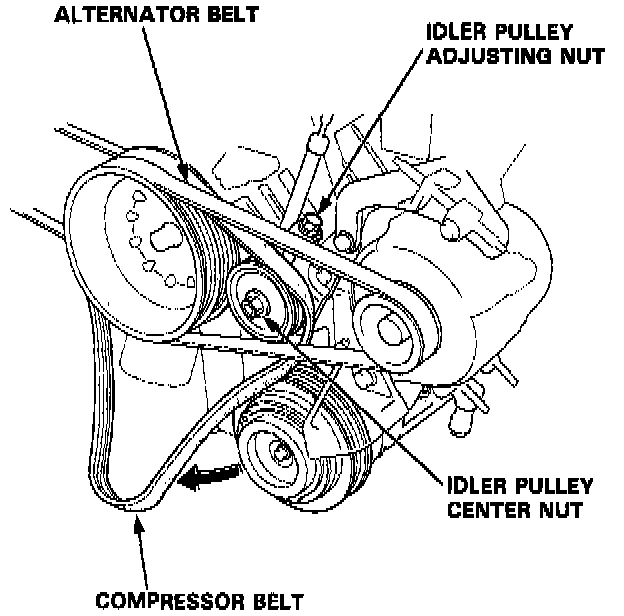 ALTERNATOR BELT

IDLER PULLEY ADJUSTING NUT

IDLER PULLEY CENTER NUT

COMPRESSOR BELT