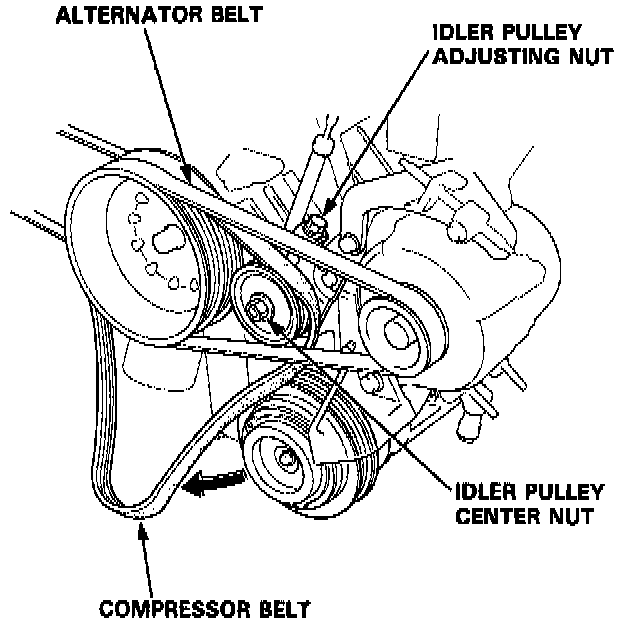 ALTERNATOR BELT

IDLER PULLEY ADJUSTING NUT

IDLER PULLEY CENTER NUT

COMPRESSOR BELT