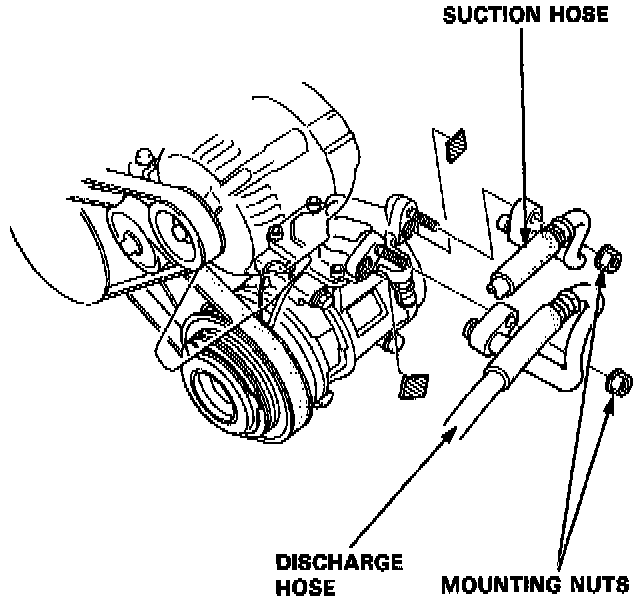 SUCTION HOSE

DISCHARGE HOSE

MOUNTING NUTS