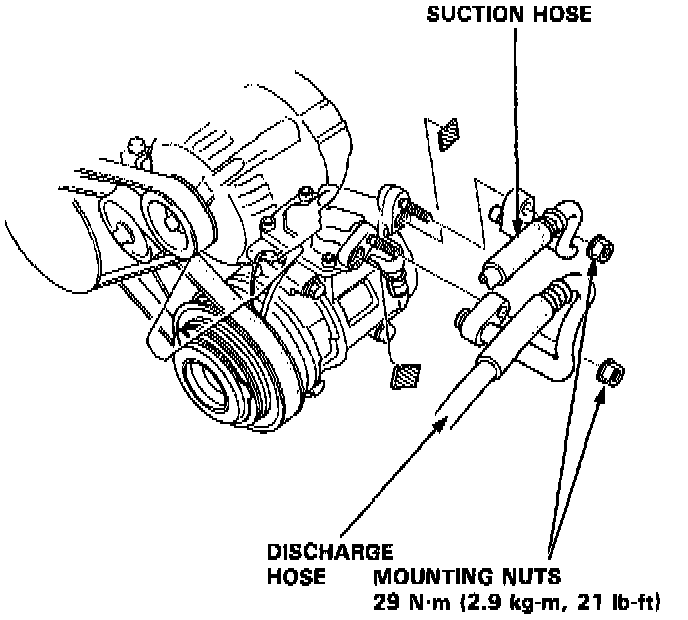 SUCTION HOSE

DISCHARGE HOSE

MOUNTING NUTS
29 N·m (2.9 kg-m, 21 lb-ft)