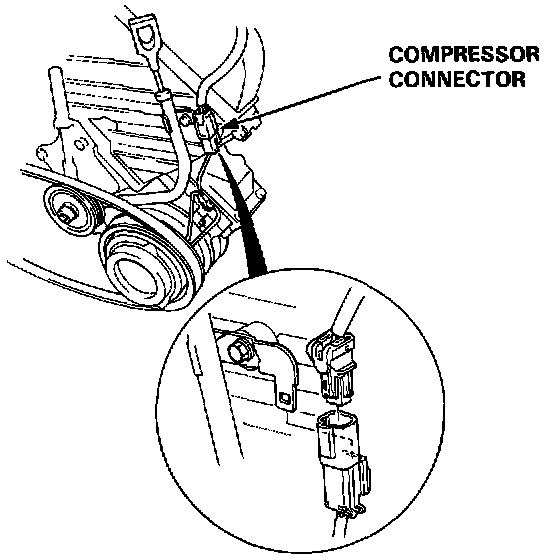 COMPRESSOR
CONNECTOR