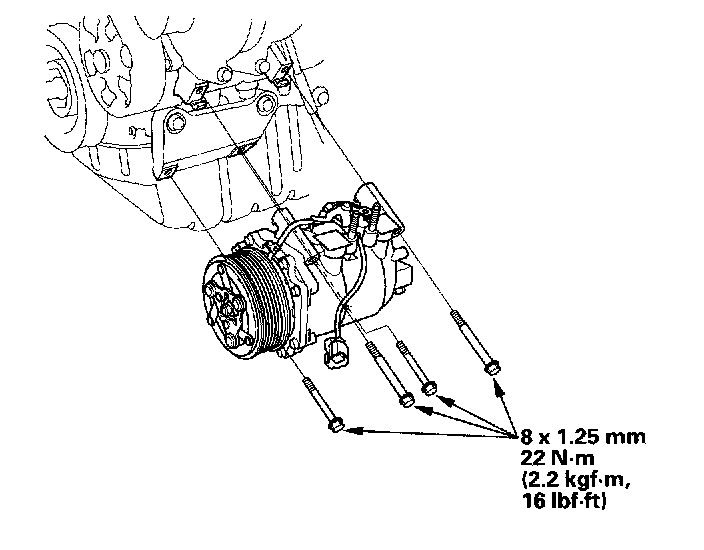 8 x 1.25 mm
22 N·m
(2.2 kgf·m,
16 lbf·ft)